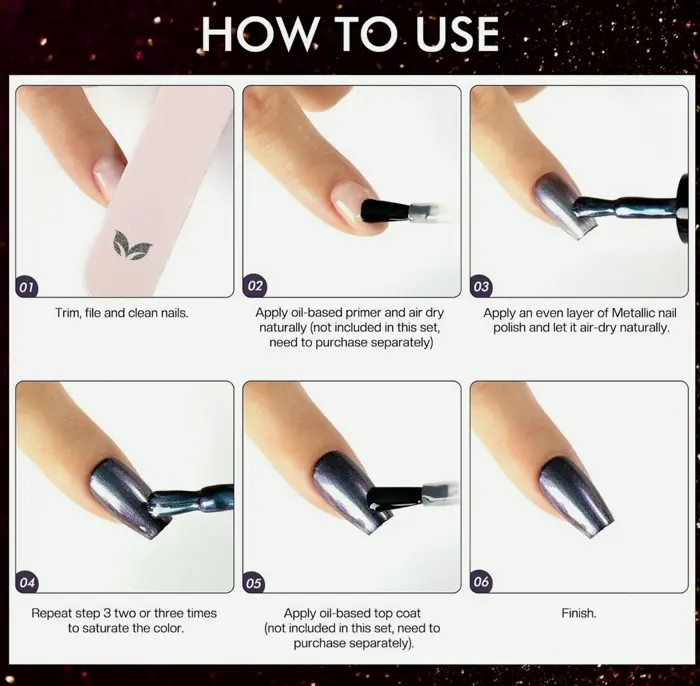 HOW TO USE

01

Trim, file and clean nails.

02

Apply oil-based primer and air dry naturally (not included in this set, need to purchase separately)

03

Apply an even layer of Metallic nail polish and let it air-dry naturally.

04

Repeat step 3 two or three times to saturate the color.

05

Apply oil-based top coat (not included in this set, need to purchase separately).

06

Finish.