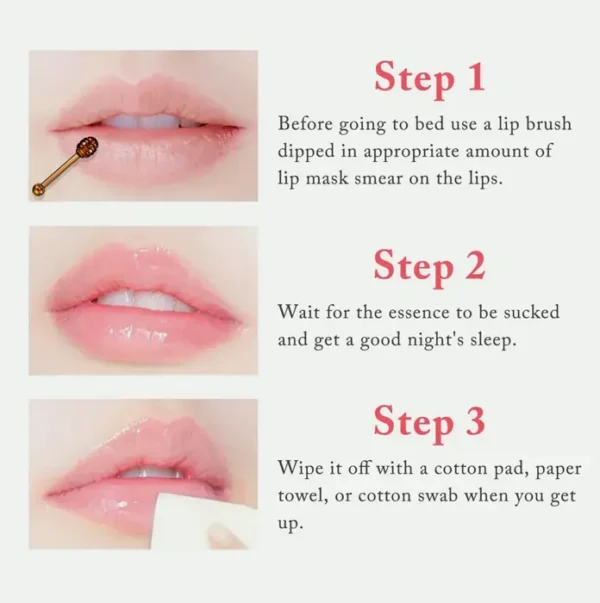 Step 1

Before going to bed use a lip brush dipped in appropriate amount of lip mask smear on the lips.

Step 2

Wait for the essence to be sucked and get a good night's sleep.

Step 3

Wipe it off with a cotton pad, paper towel, or cotton swab when you get up.